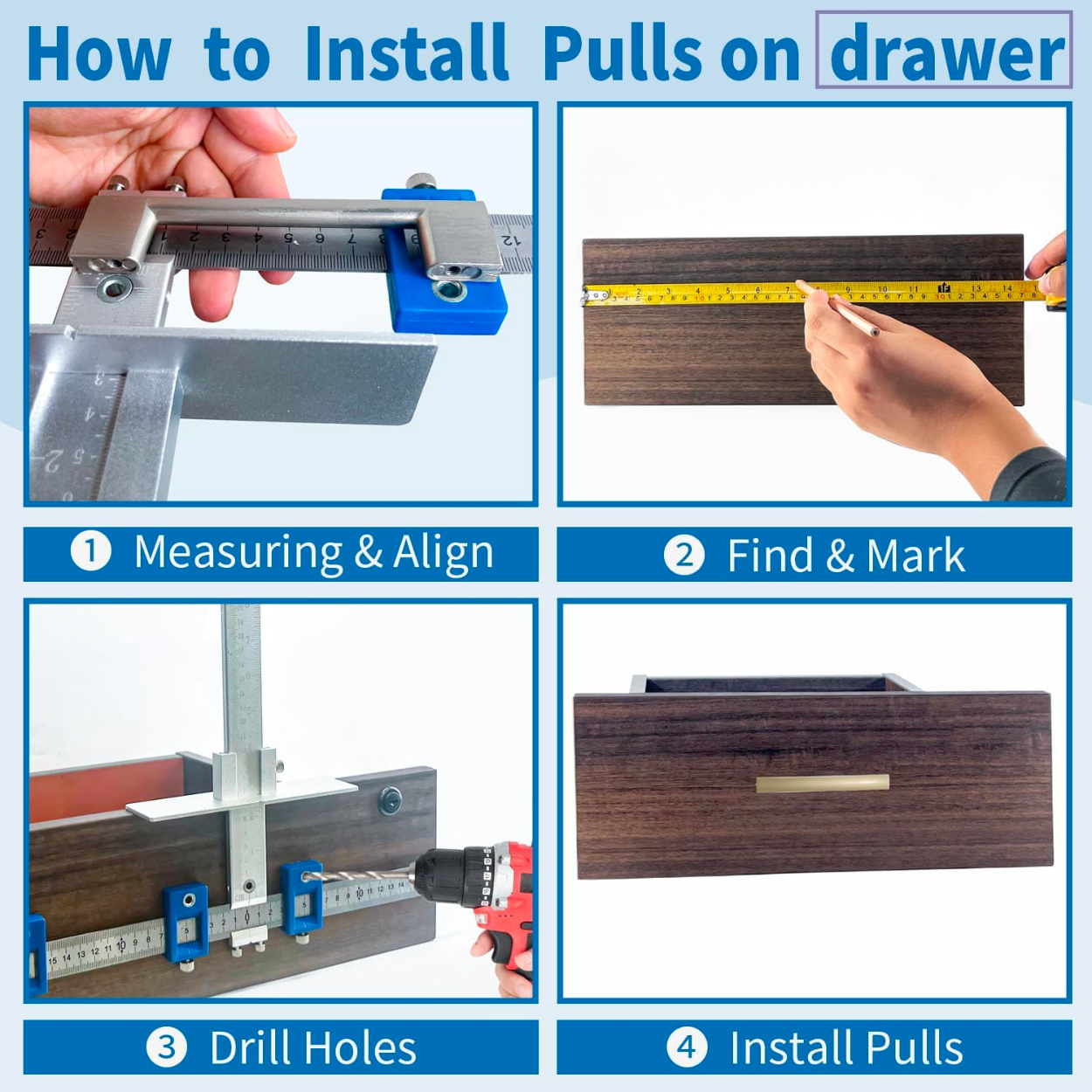 How to Install Pulls on drawer

① Measuring & Align

② Find & Mark

③ Drill Holes

④ Install Pulls