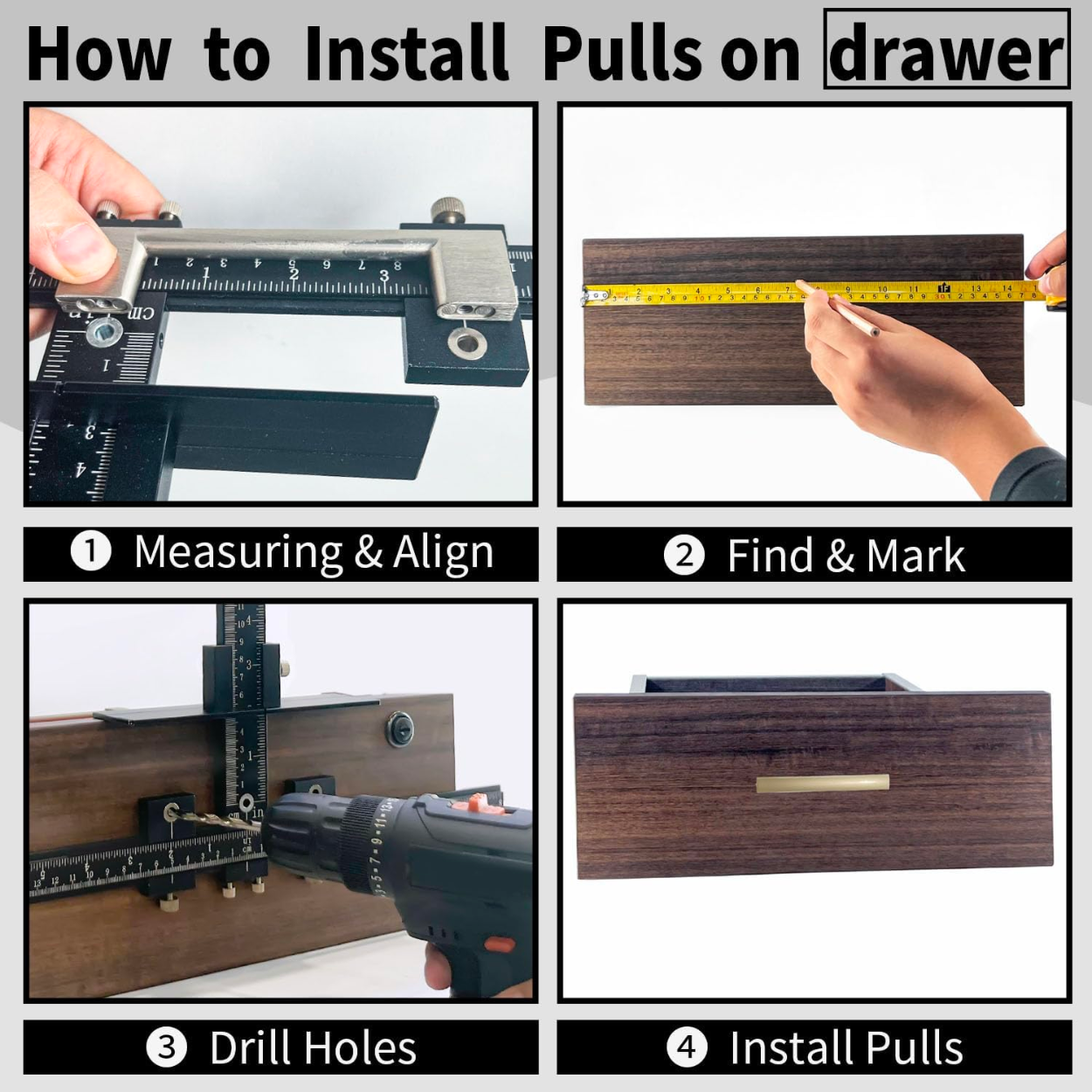 How to Install Pulls on drawer

① Measuring & Align

② Find & Mark

③ Drill Holes

④ Install Pulls